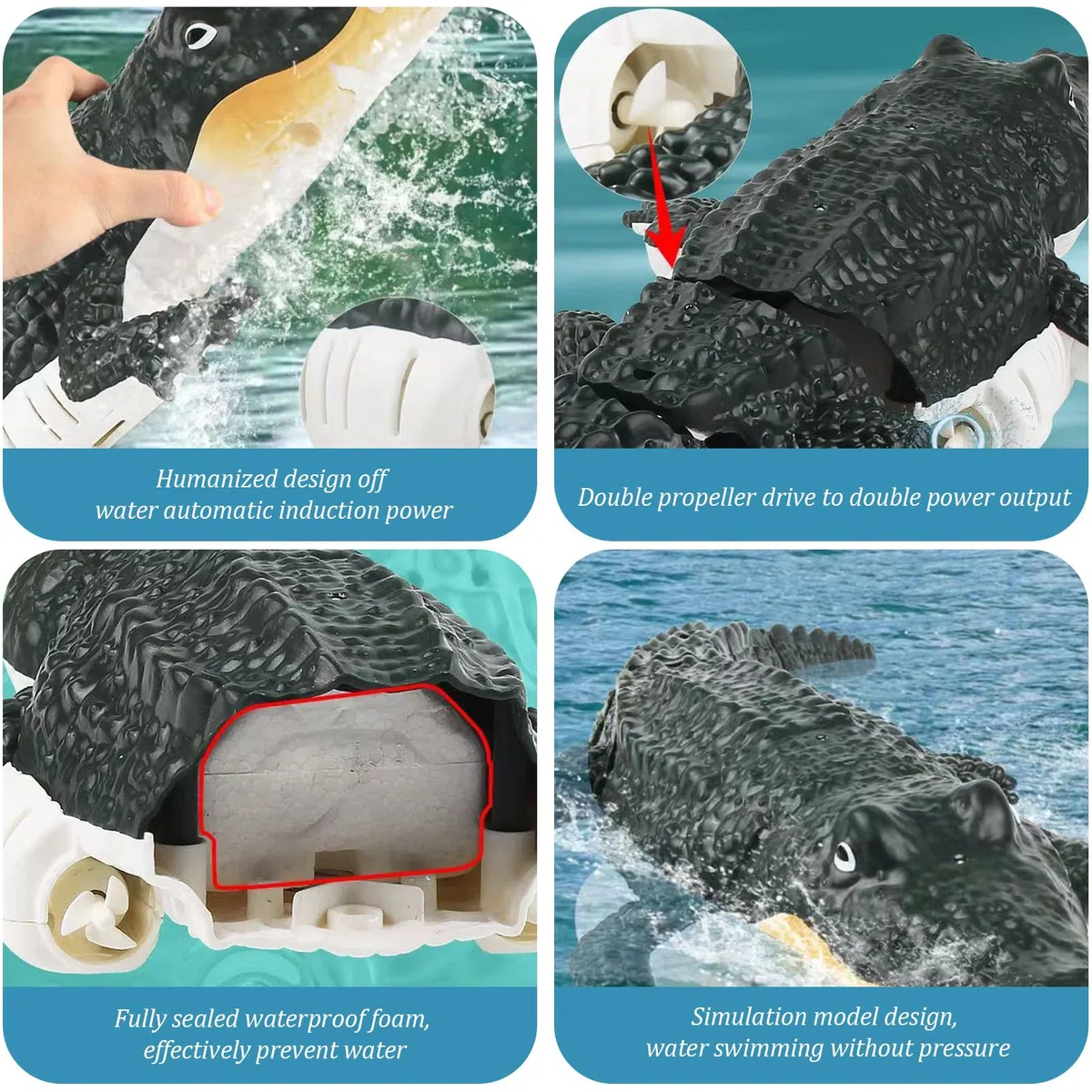 Humanized design off water automatic induction power

Double propeller drive to double power output

Fully sealed waterproof foam, effectively prevent water

Simulation model design, water swimming without pressure